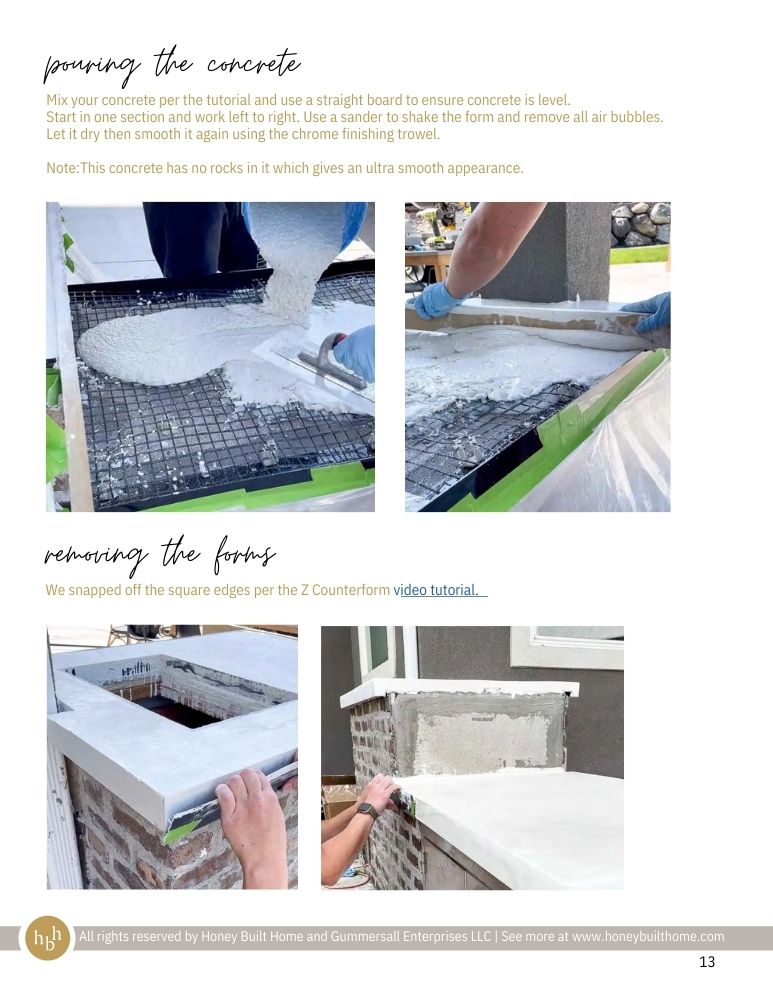 pouring the concrete

Mix your concrete per the tutorial and use a straight board to ensure concrete is level. Start in one section and work left to right. Use a sander to shake the form and remove all air bubbles. Let it dry then smooth it again using the chrome finishing trowel.

Note:This concrete has no rocks in it which gives an ultra smooth appearance.

removing the forms

We snapped off the square edges per the Z Counterform video tutorial.

hbh

All rights reserved by Honey Built Home and Gummersall Enterprises LLC | See more at www.honeybuilthome.com

13